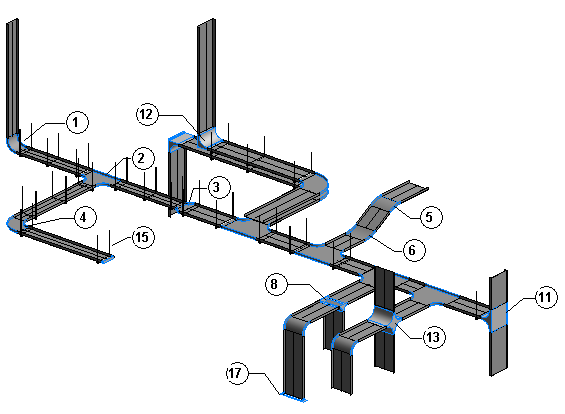 1
12
2
3
4
15
5
6
8
11
13
17